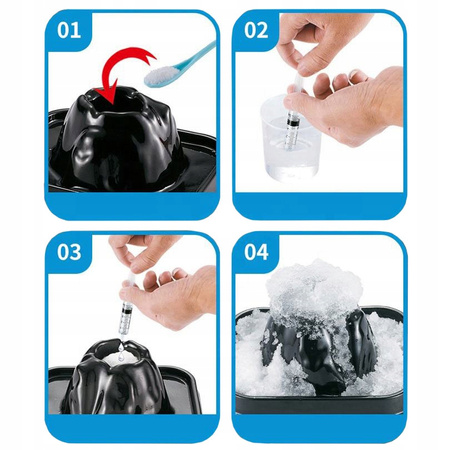 01

02

03

04